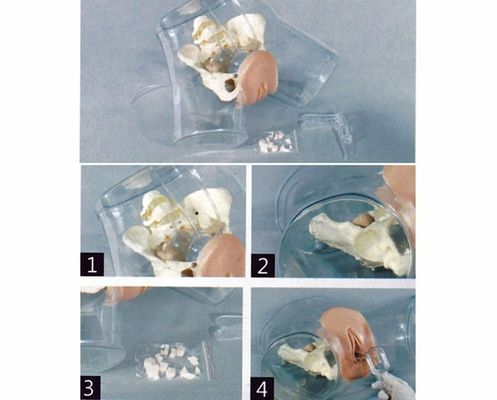 1
2
3
4